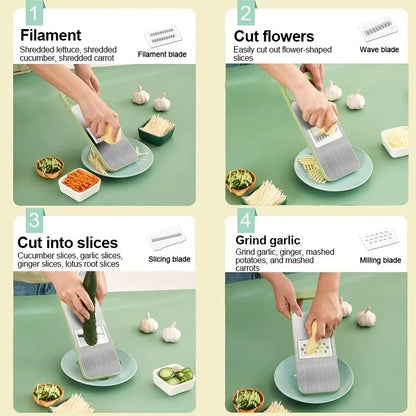 1
Filament
Shredded lettuce, shredded cucumber, shredded carrot
Filament blade

2
Cut flowers
Easily cut out flower-shaped slices
Wave blade

3
Cut into slices
Cucumber slices, garlic slices, ginger slices, lotus root slices
Slicing blade

4
Grind garlic
Grind garlic, ginger, mashed potatoes, and mashed carrots
Milling blade