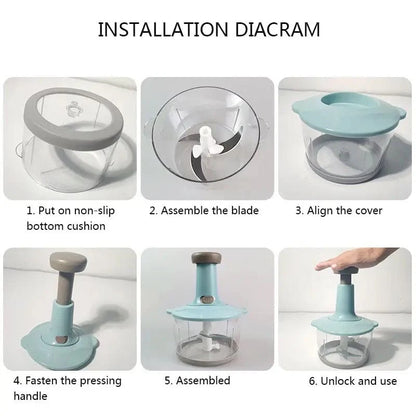 INSTALLATION DIACRAM

1. Put on non-slip bottom cushion

2. Assemble the blade

3. Align the cover

4. Fasten the pressing handle

5. Assembled

6. Unlock and use